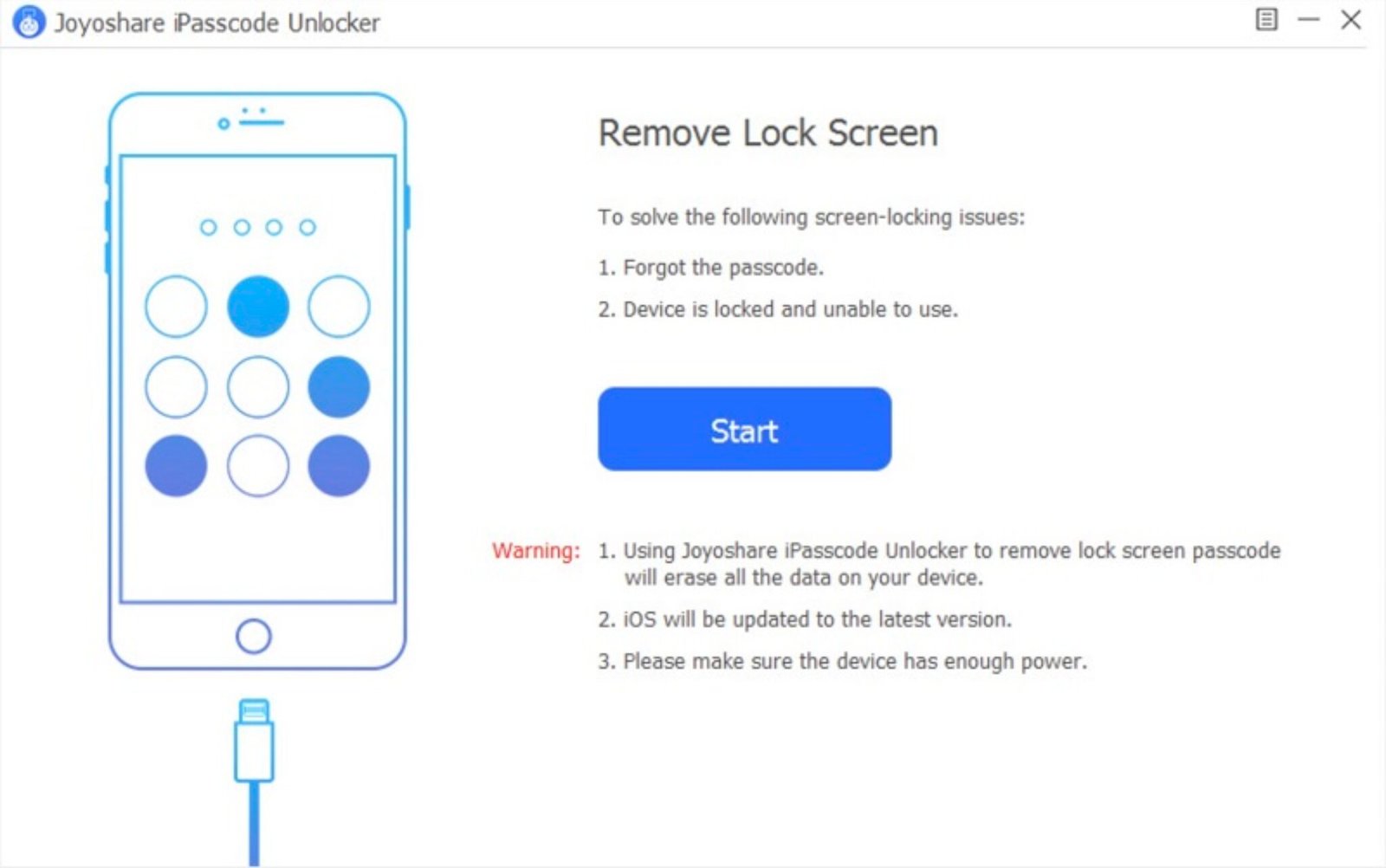 Joyoshare iPasscode Unlocker

Remove Lock Screen

To solve the following screen-locking issues:

1. Forgot the passcode.

2. Device is locked and unable to use.

Start

Warning: 1. Using Joyoshare iPasscode Unlocker to remove lock screen passcode will erase all the data on your device.

2. iOS will be updated to the latest version.

3. Please make sure the device has enough power.